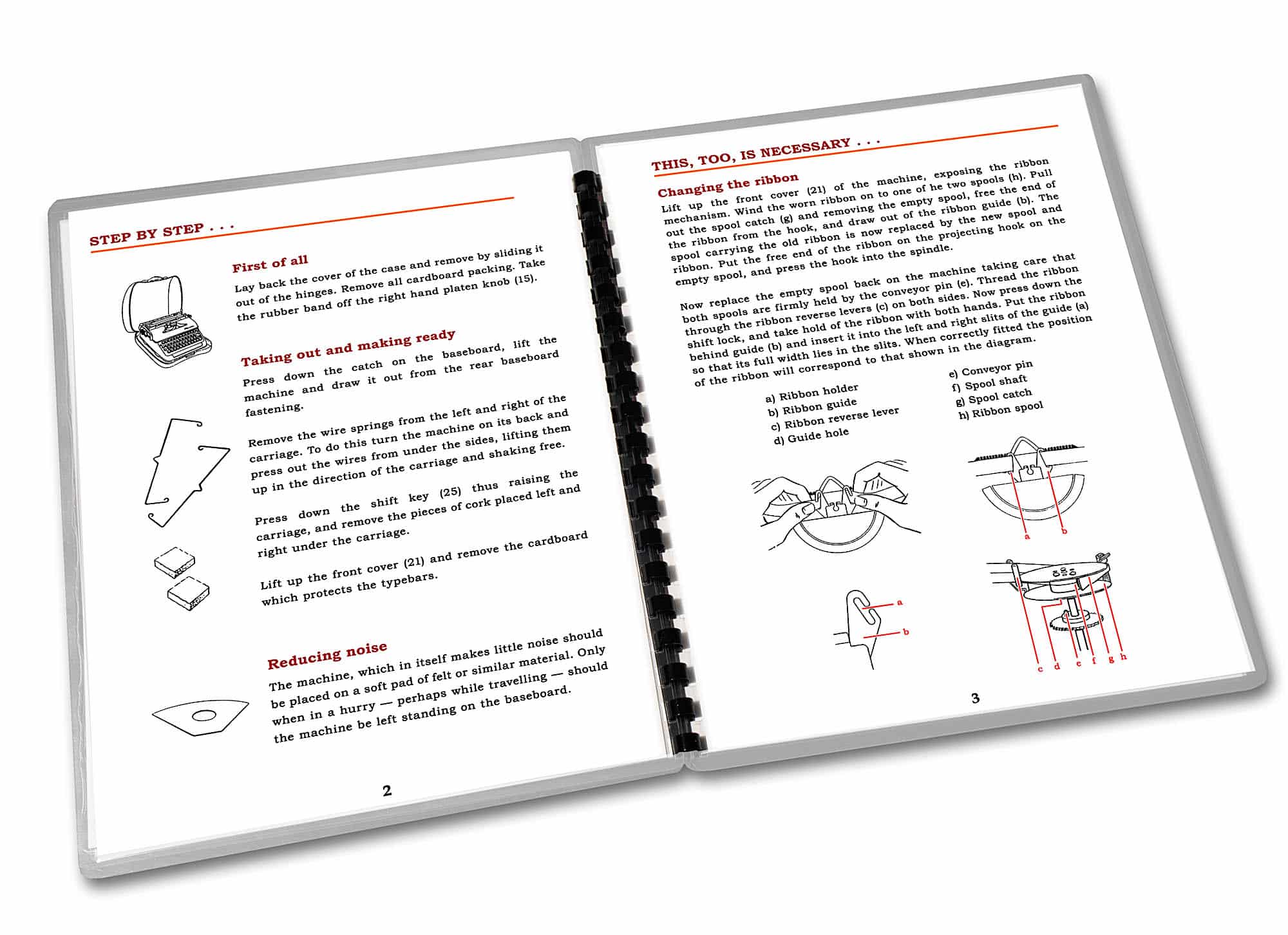 STEP BY STEP . . .

First of all

Lay back the cover of the case and remove by sliding it out of the hinges. Remove all cardboard packing. Take the rubber band off the right hand platen knob (15).

Taking out and making ready

Press down the catch on the baseboard, lift the machine and draw it out from the rear baseboard fastening.

Remove the wire springs from the left and right of the carriage. To do this turn the machine on its back and press out the wires from under the sides, lifting them up in the direction of the carriage and shaking free.

Press down the shift key (25) thus raising the carriage, and remove the pieces of cork placed left and right under the carriage.

Lift up the front cover (21) and remove the cardboard which protects the typebars.

Reducing noise

The machine, which in itself makes little noise should be placed on a soft pad of felt or similar material. Only when in a hurry — perhaps while travelling — should the machine be left standing on the baseboard.

2

THIS, TOO, IS NECESSARY . . .

Changing the ribbon

Lift up the front cover (21) of the machine, exposing the ribbon mechanism. Wind the worn ribbon on to one of he two spools (h). Pull out the spool catch (g) and removing the empty spool, free the end of the ribbon from the hook, and draw out of the ribbon guide (b). The spool carrying the old ribbon is now replaced by the new spool and ribbon. Put the free end of the ribbon on the projecting hook on the empty spool, and press the hook into the spindle.

Now replace the empty spool back on the machine taking care that both spools are firmly held by the conveyor pin (e). Thread the ribbon through the ribbon reverse levers (c) on both sides. Now press down the shift lock, and take hold of the ribbon with both hands. Put the ribbon behind guide (b) and insert it into the left and right slits of the guide (a) so that its full width lies in the slits. When correctly fitted the position of the ribbon will correspond to that shown in the diagram.

a) Ribbon holder
b) Ribbon guide
c) Ribbon reverse lever
d) Guide hole

e) Conveyor pin
f) Spool shaft
g) Spool catch
h) Ribbon spool

a b

a
b

c d e f g h

3