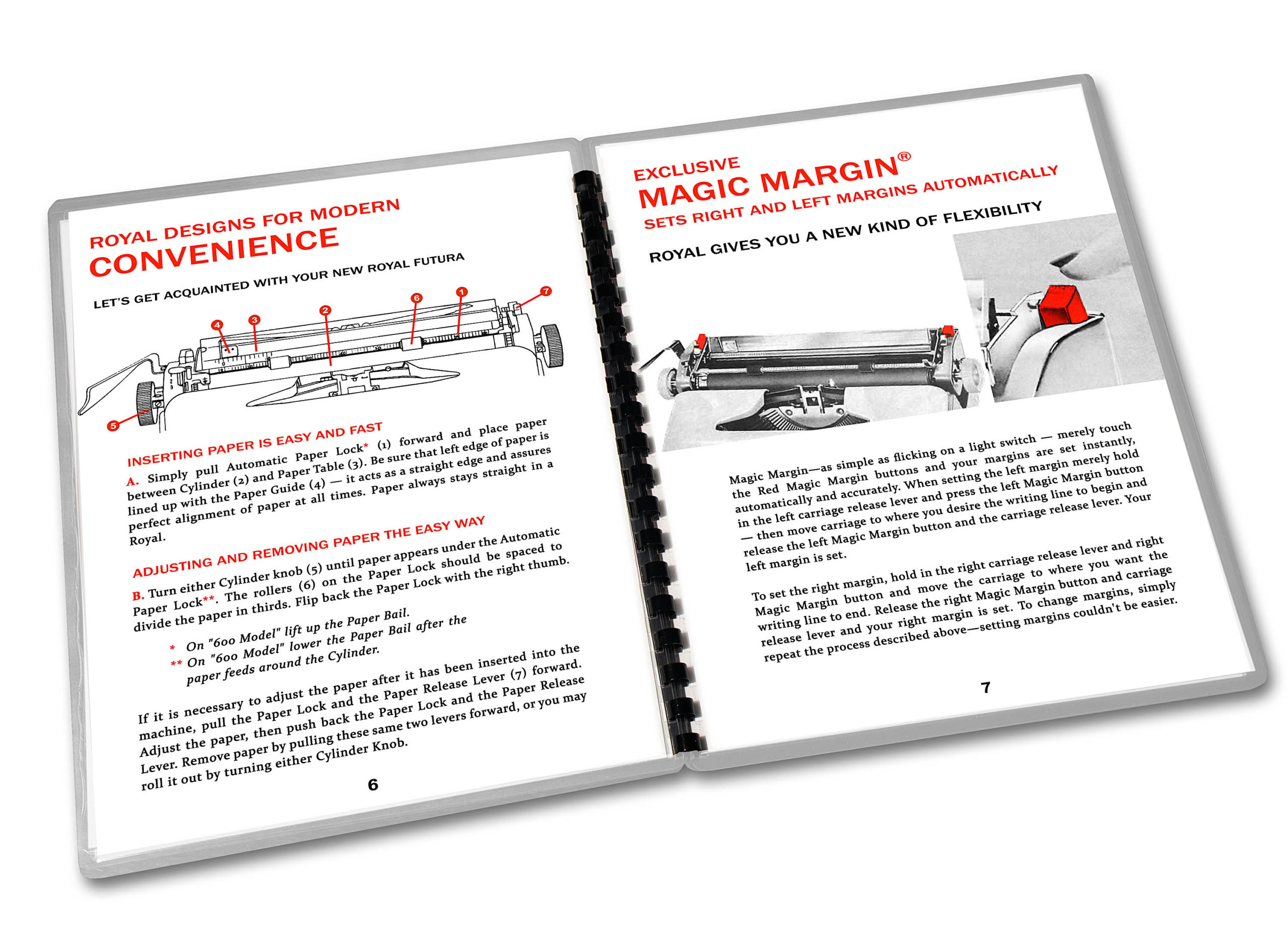 ROYAL DESIGNS FOR MODERN
CONVENIENCE

LET'S GET ACQUAINTED WITH YOUR NEW ROYAL FUTURA

4 3 2 6 1 7 5

INSERTING PAPER IS EASY AND FAST

A. Simply pull Automatic Paper Lock* (1) forward and place paper between Cylinder (2) and Paper Table (3). Be sure that left edge of paper is lined up with the Paper Guide (4) — it acts as a straight edge and assures perfect alignment of paper at all times. Paper always stays straight in a Royal.

ADJUSTING AND REMOVING PAPER THE EASY WAY

B. Turn either Cylinder knob (5) until paper appears under the Automatic Paper Lock**. The rollers (6) on the Paper Lock should be spaced to divide the paper in thirds. Flip back the Paper Lock with the right thumb.

* On "600 Model" lift up the Paper Bail.
** On "600 Model" lower the Paper Bail after the paper feeds around the Cylinder.

If it is necessary to adjust the paper after it has been inserted into the machine, pull the Paper Lock and the Paper Release Lever (7) forward. Adjust the paper, then push back the Paper Lock and the Paper Release Lever. Remove paper by pulling these same two levers forward, or you may roll it out by turning either Cylinder Knob.

6

EXCLUSIVE
MAGIC MARGIN®
SETS RIGHT AND LEFT MARGINS AUTOMATICALLY

ROYAL GIVES YOU A NEW KIND OF FLEXIBILITY

Magic Margin—as simple as flicking on a light switch — merely touch the Red Magic Margin buttons and your margins are set instantly, automatically and accurately. When setting the left margin merely hold in the left carriage release lever and press the left Magic Margin button — then move carriage to where you desire the writing line to begin and release the left Magic Margin button and the carriage release lever. Your left margin is set.

To set the right margin, hold in the right carriage release lever and right Magic Margin button and move the carriage to where you want the writing line to end. Release the right Magic Margin button and carriage release lever and your right margin is set. To change margins, simply repeat the process described above—setting margins couldn't be easier.

7